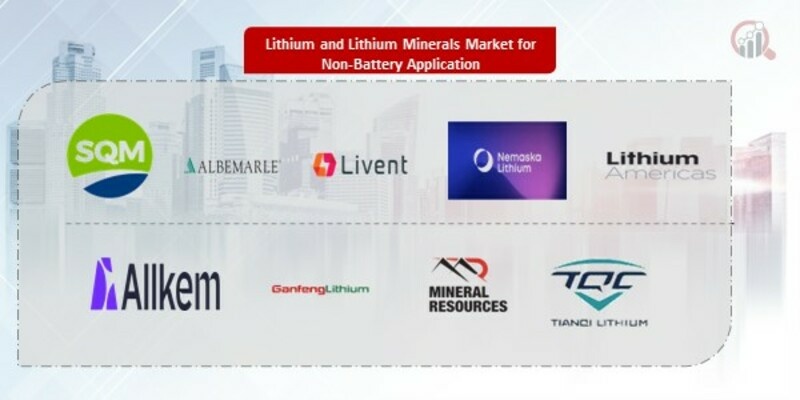 Lithium and Lithium Minerals Market for Non-Battery Application

SQM

ALBEMARLE

Livent

Nemaska Lithium

Lithium Americas

Allkem

GanfengLithium

MINERAL RESOURCES

TQC

TIANQI LITHIUM