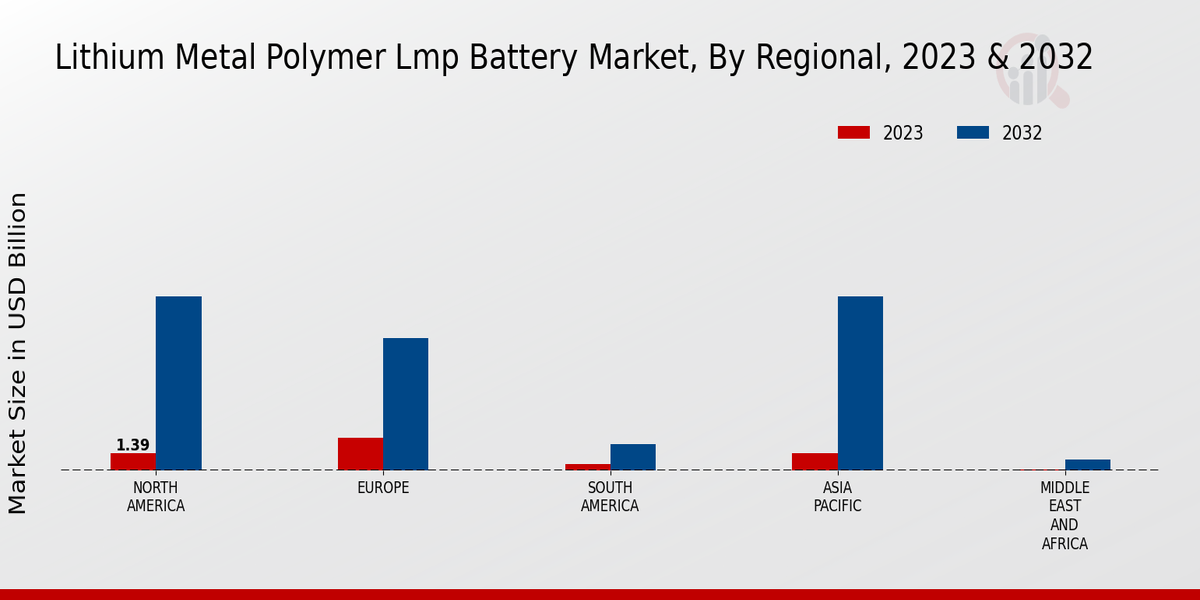 Lithium Metal Polymer Lmp Battery Market, By Regional, 2023 & 2032

2023
2032

Market Size in USD Billion

1.39

NORTH AMERICA
EUROPE
SOUTH AMERICA
ASIA PACIFIC
MIDDLE EAST AND AFRICA