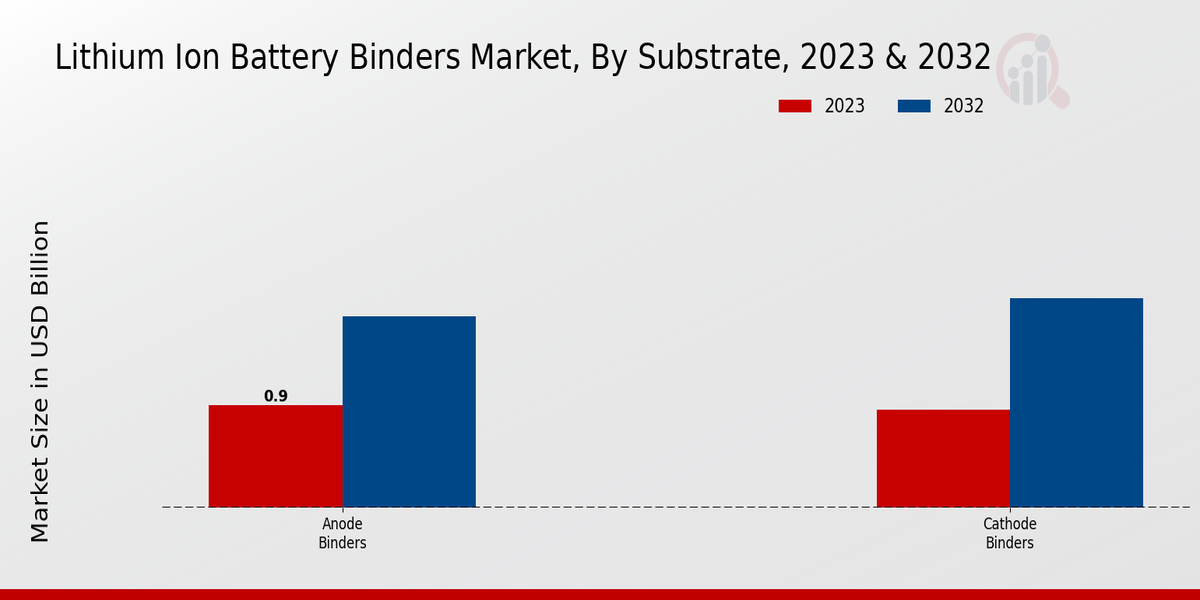 Lithium Ion Battery Binders Market, By Substrate, 2023 & 2032

2023
2032

Market Size in USD Billion

0.9

Anode Binders

Cathode Binders