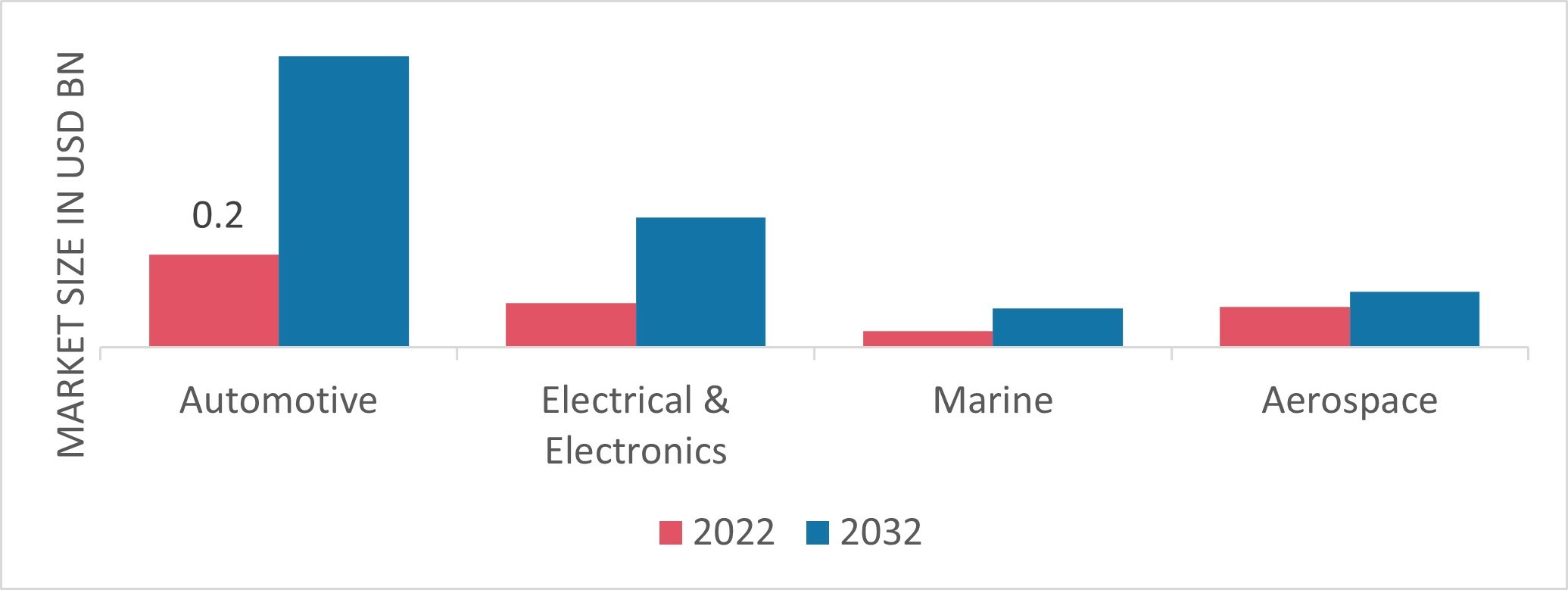 MARKET SIZE IN USD BN

0.2

Automotive

Electrical & Electronics

Marine

Aerospace

2022 2032