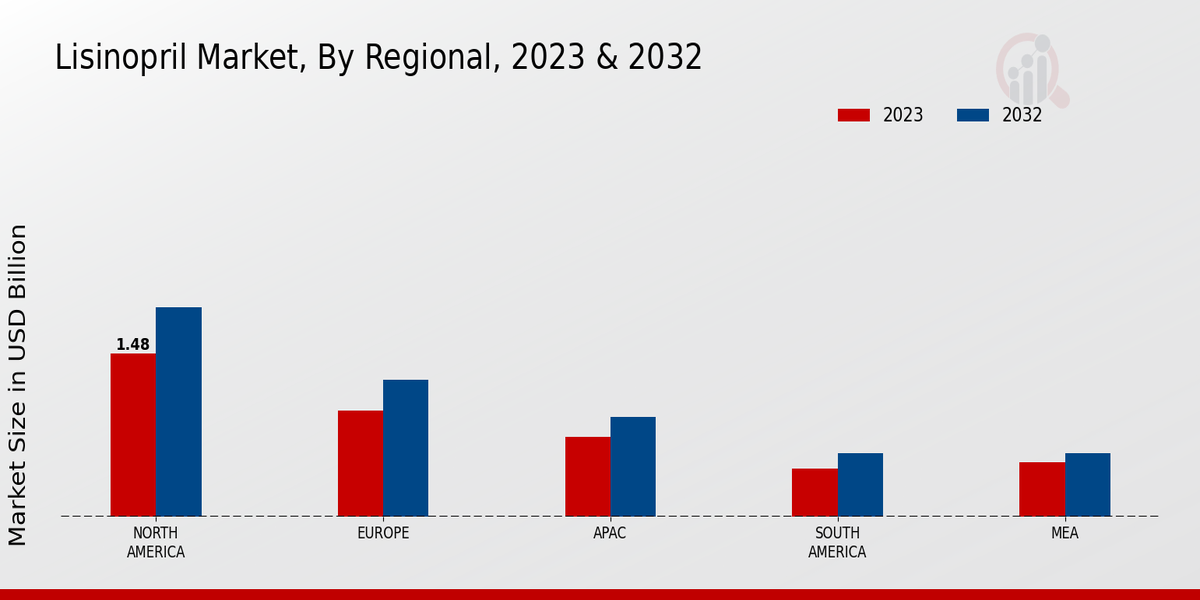 Lisinopril Market, By Regional, 2023 & 2032

2023
2032

Market Size in USD Billion

1.48

NORTH AMERICA
EUROPE
APAC
SOUTH AMERICA
MEA