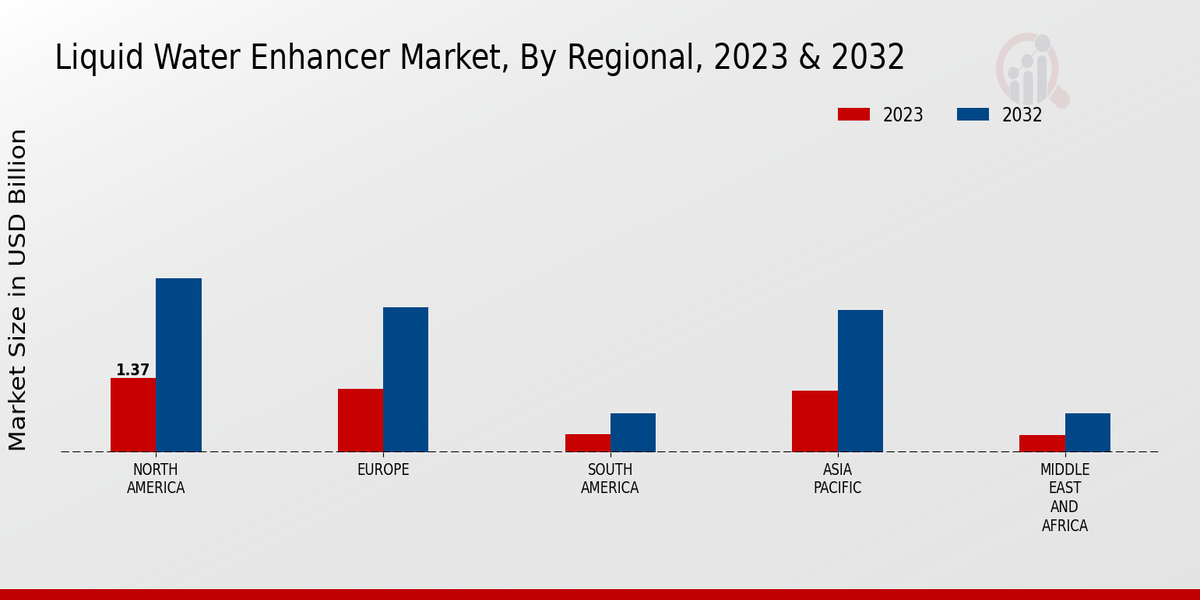 Liquid Water Enhancer Market, By Regional, 2023 & 2032

2023
2032

Market Size in USD Billion

1.37

NORTH AMERICA
EUROPE
SOUTH AMERICA
ASIA PACIFIC
MIDDLE EAST AND AFRICA