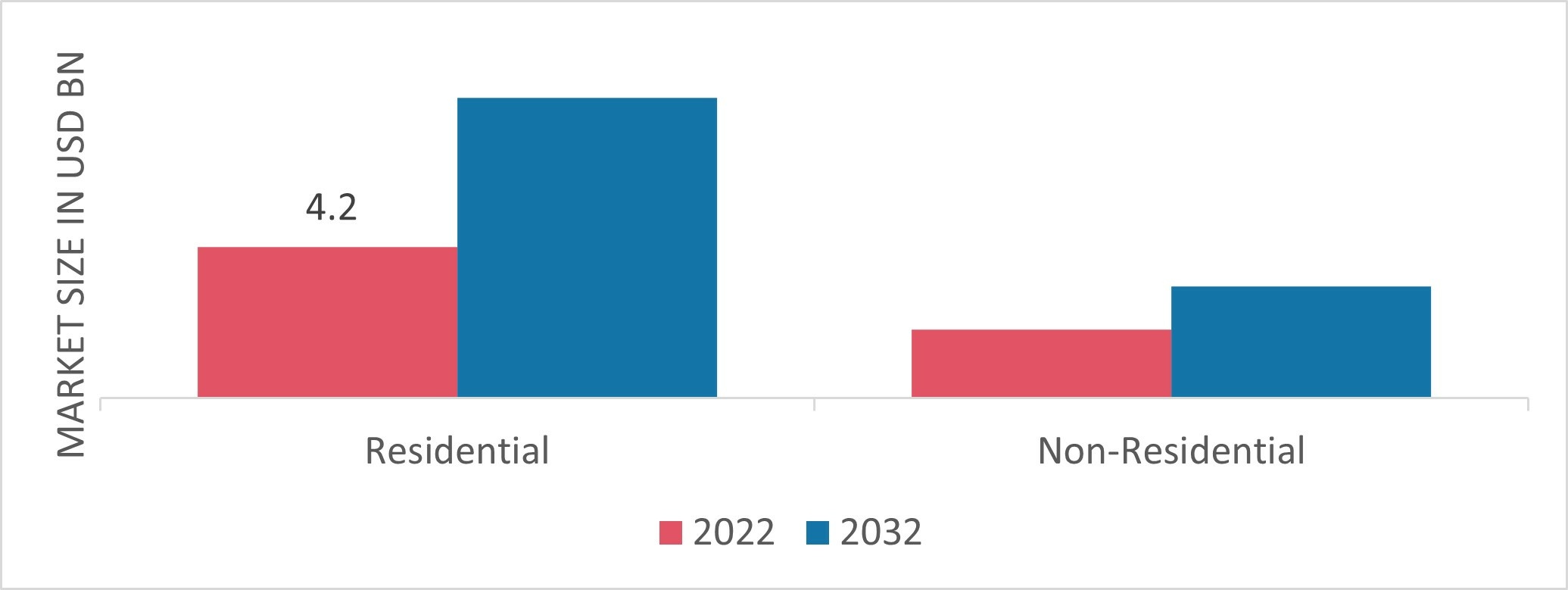 MARKET SIZE IN USD BN

4.2

Residential

Non-Residential

2022 2032