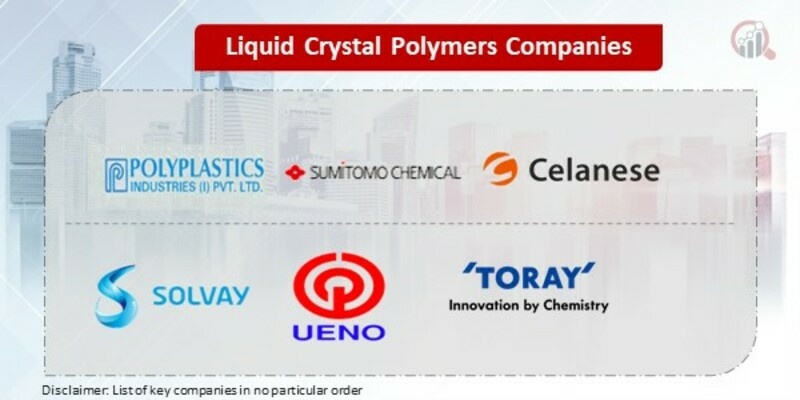 Liquid Crystal Polymers Companies

POLYPLASTICS
INDUSTRIES (I) PVT. LTD.

SUMITOMO CHEMICAL

Celanese

SOLVAY

UENO

'TORAY'
Innovation by Chemistry

Disclaimer: List of key companies in no particular order