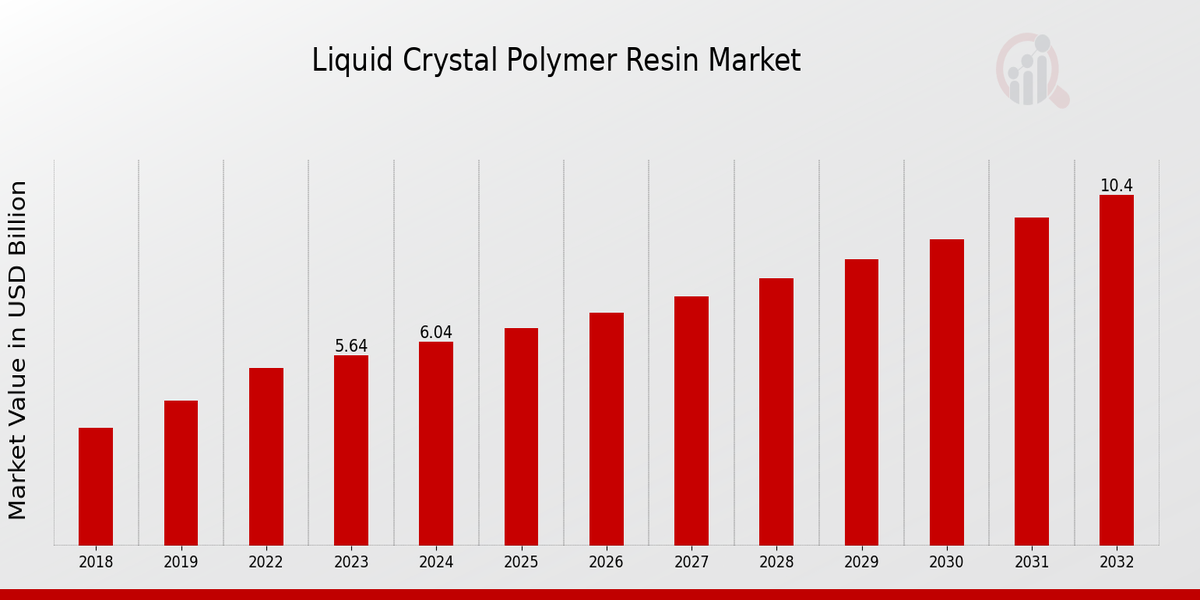 Liquid Crystal Polymer Resin Market

Market Value in USD Billion

5.64
6.04
10.4

2018
2019
2022
2023
2024
2025
2026
2027
2028
2029
2030
2031
2032