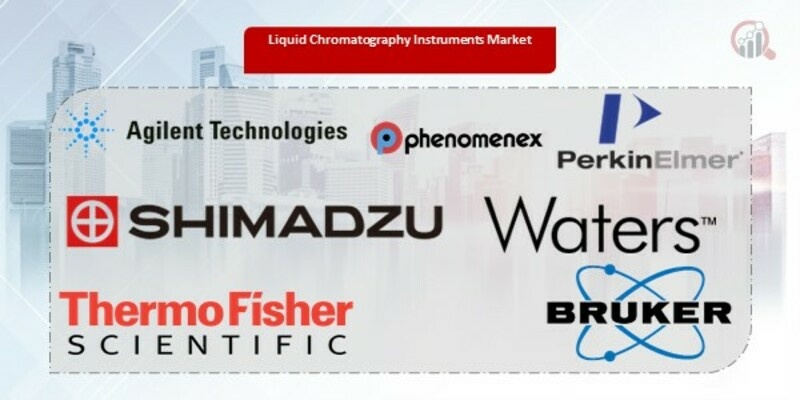 Liquid Chromatography Instruments Market

Agilent Technologies

phenomenex

PerkinElmer

SHIMADZU

Waters™

ThermoFisher SCIENTIFIC

BRUKER