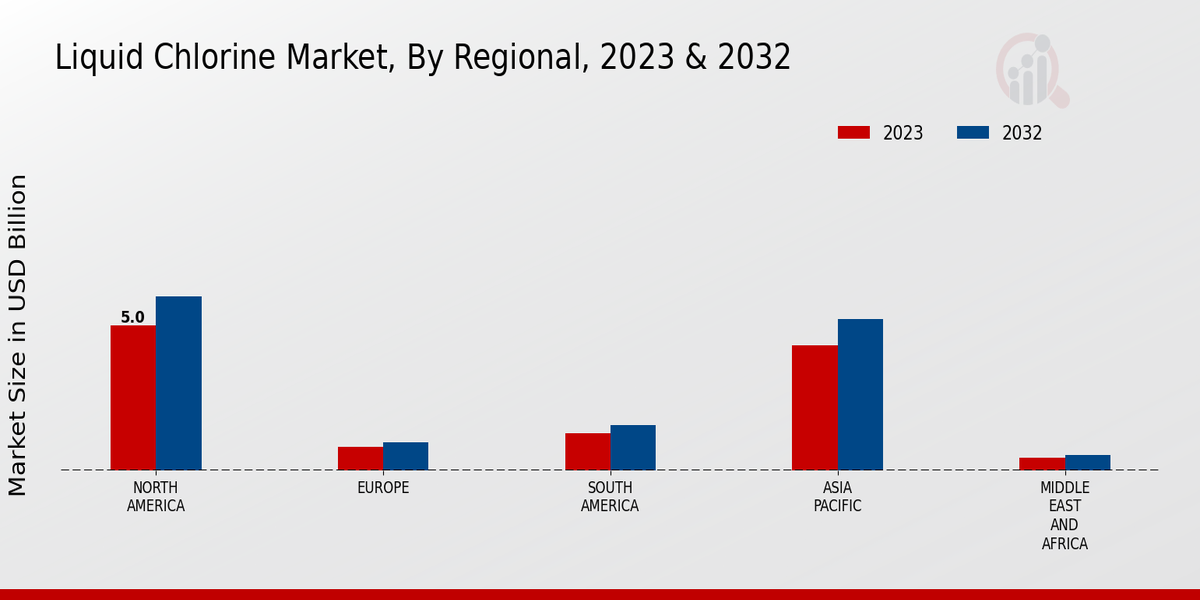 Liquid Chlorine Market, By Regional, 2023 & 2032

2023 2032

Market Size in USD Billion

5.0

NORTH AMERICA

EUROPE

SOUTH AMERICA

ASIA PACIFIC

MIDDLE EAST AND AFRICA