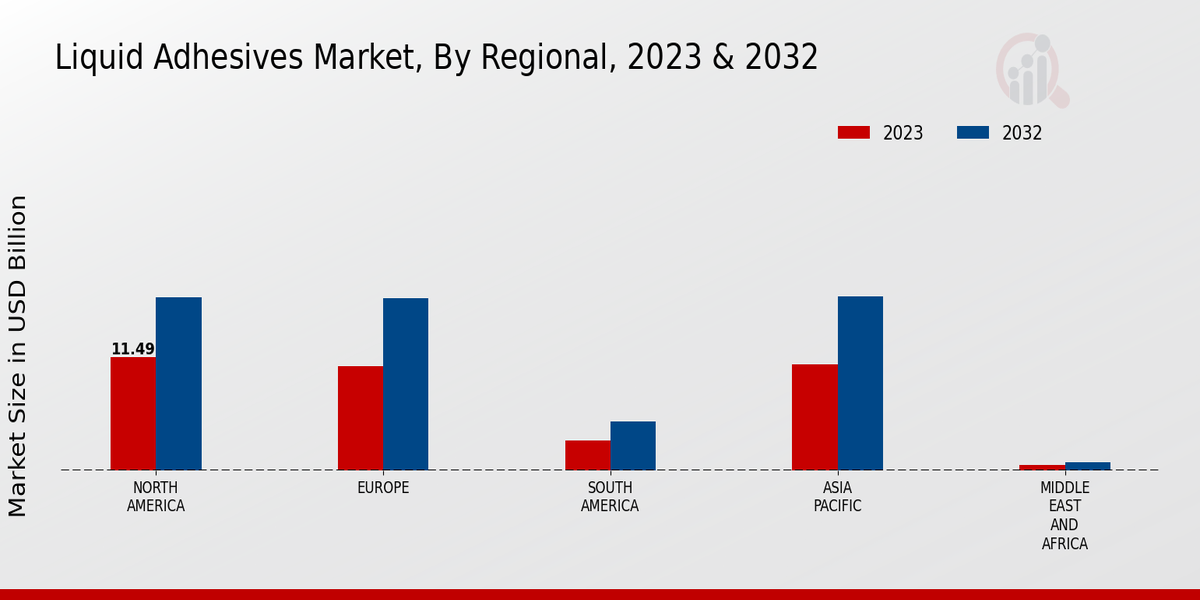 Liquid Adhesives Market, By Regional, 2023 & 2032

2023
2032

Market Size in USD Billion

11.49

NORTH AMERICA
EUROPE
SOUTH AMERICA
ASIA PACIFIC
MIDDLE EAST AND AFRICA