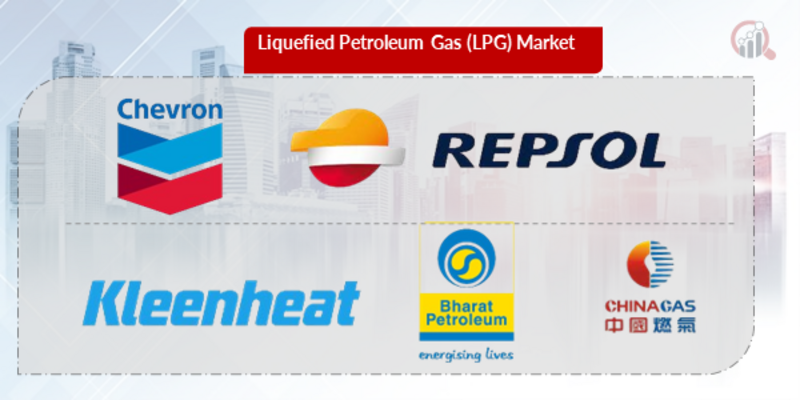 Liquefied Petroleum Gas (LPG) Market

Chevron

REPSOL

Kleenheat

Bharat Petroleum

energising lives

CHINAGAS
中國燃氣