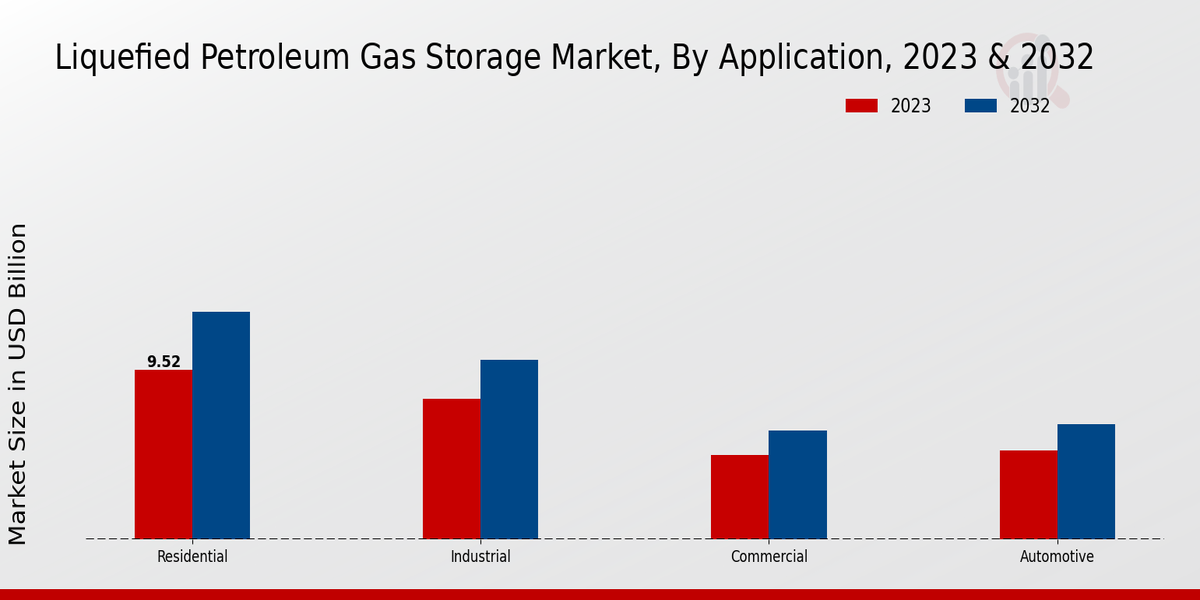 Liquefied Petroleum Gas Storage Market, By Application, 2023 & 2032

2023
2032

Market Size in USD Billion

9.52

Residential
Industrial
Commercial
Automotive