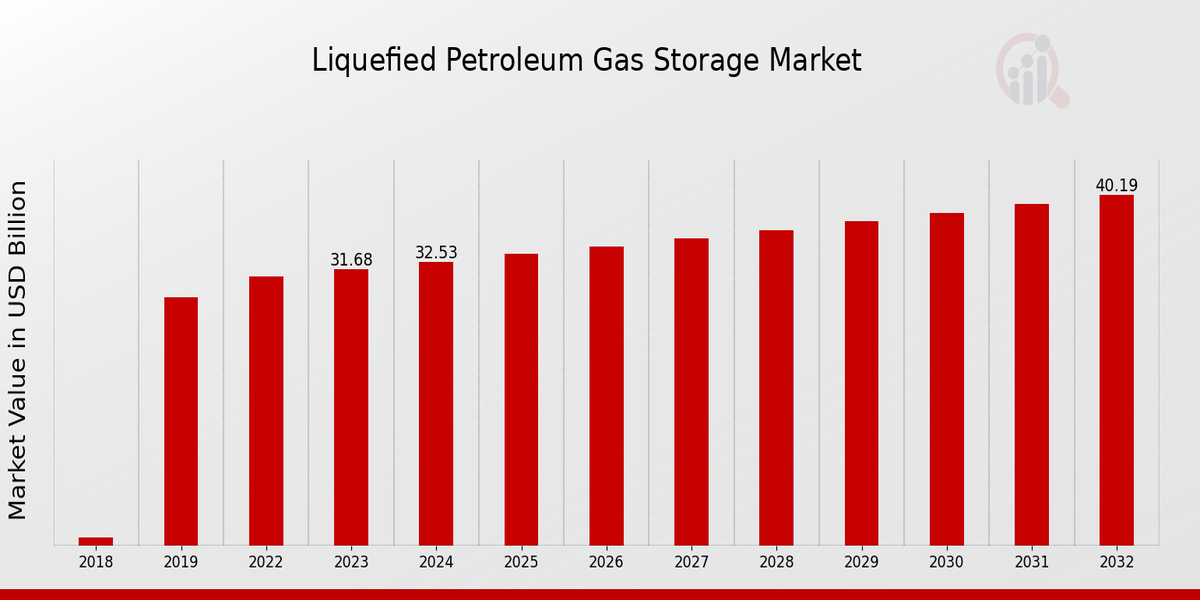 Liquefied Petroleum Gas Storage Market

Market Value in USD Billion

31.68
32.53
40.19

2018
2019
2022
2023
2024
2025
2026
2027
2028
2029
2030
2031
2032