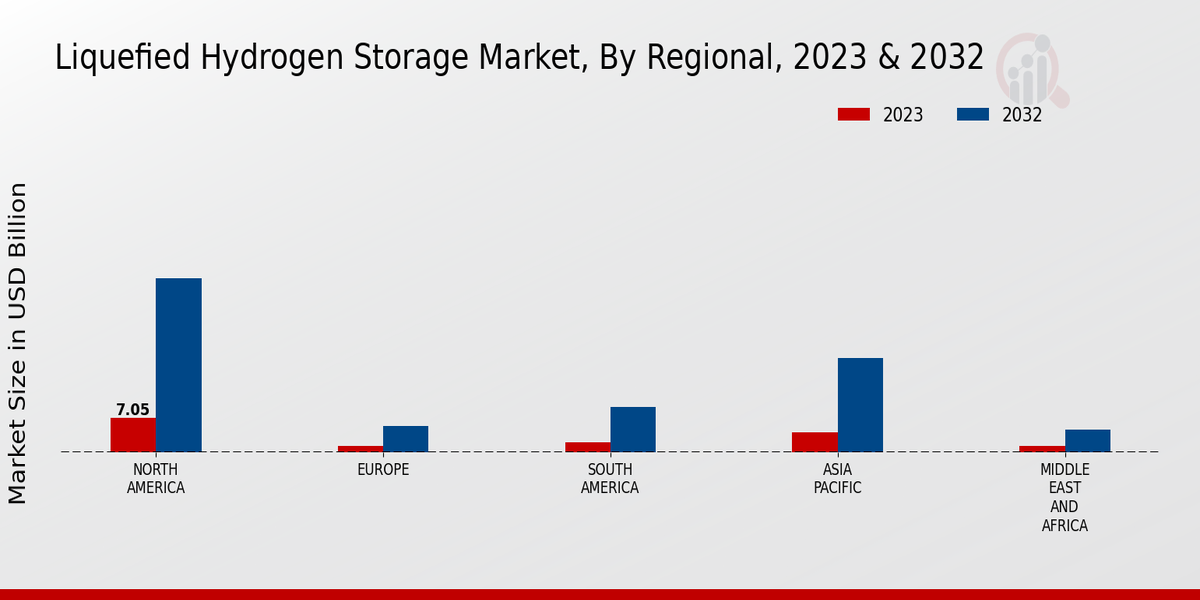 Liquefied Hydrogen Storage Market, By Regional, 2023 & 2032

2023
2032

Market Size in USD Billion

7.05

NORTH AMERICA
EUROPE
SOUTH AMERICA
ASIA PACIFIC
MIDDLE EAST AND AFRICA