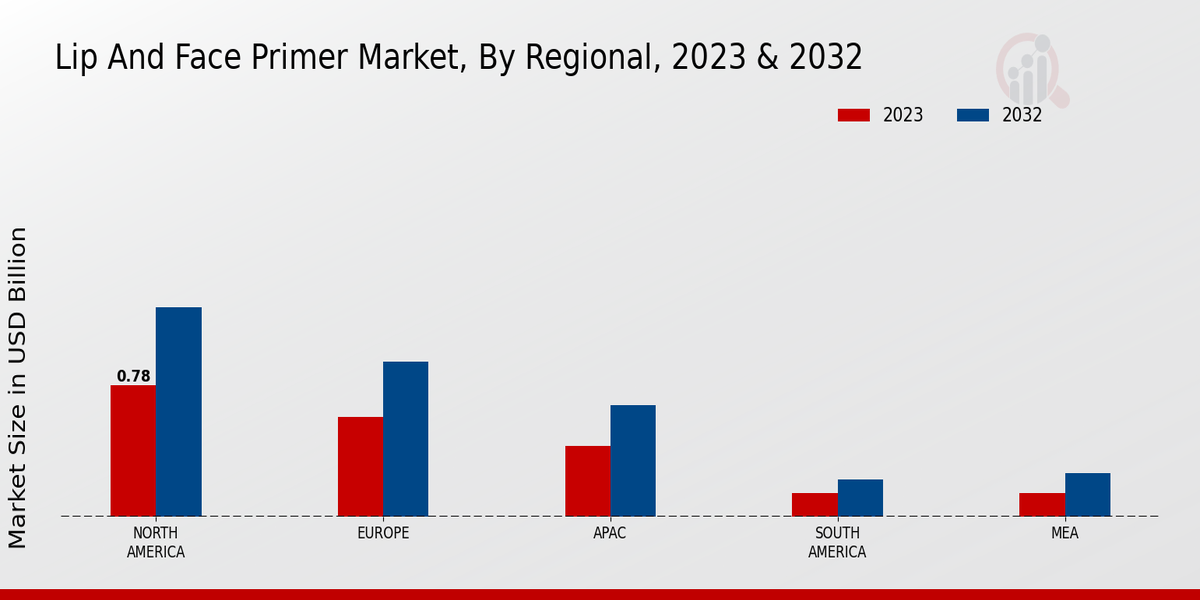 Lip And Face Primer Market, By Regional, 2023 & 2032

2023
2032

Market Size in USD Billion

0.78

NORTH AMERICA
EUROPE
APAC
SOUTH AMERICA
MEA