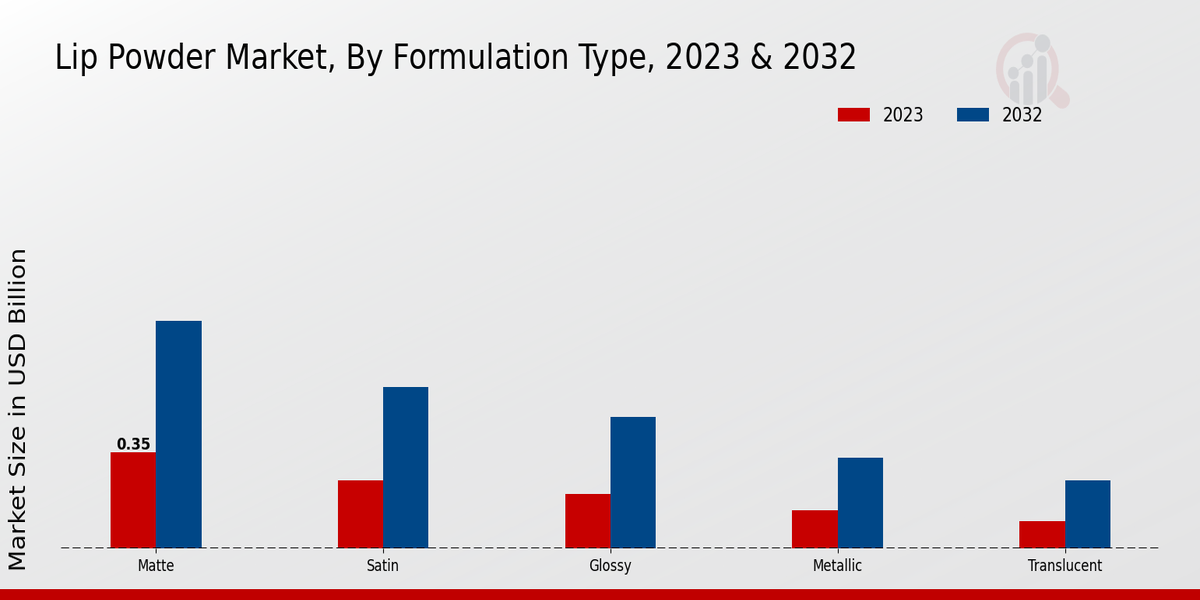 Lip Powder Market, By Formulation Type, 2023 & 2032

2023 2032

Market Size in USD Billion

0.35

Matte
Satin
Glossy
Metallic
Translucent