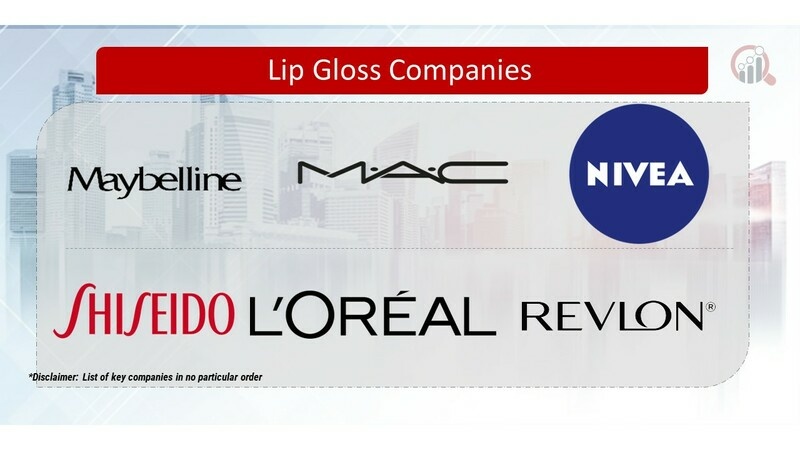 Lip Gloss Companies

Maybelline

M·A·C

NIVEA

SHISEIDO

L'ORÉAL

REVLON®

*Disclaimer: List of key companies in no particular order