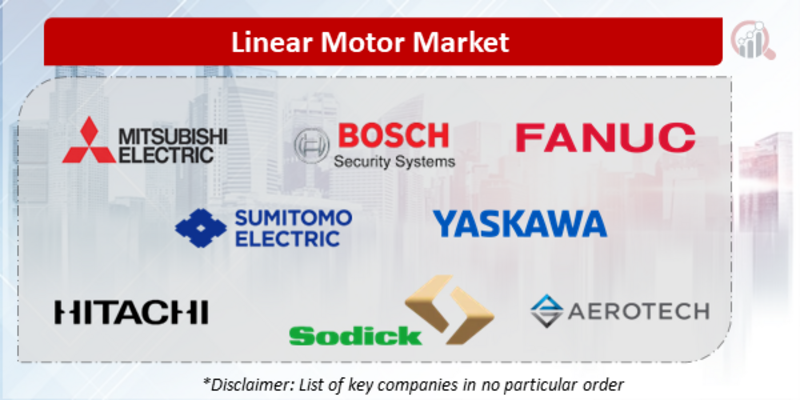 Linear Motor Market

MITSUBISHI ELECTRIC

BOSCH Security Systems

FANUC

SUMITOMO ELECTRIC

YASKAWA

HITACHI

Sodick

AEROTECH

*Disclaimer: List of key companies in no particular order