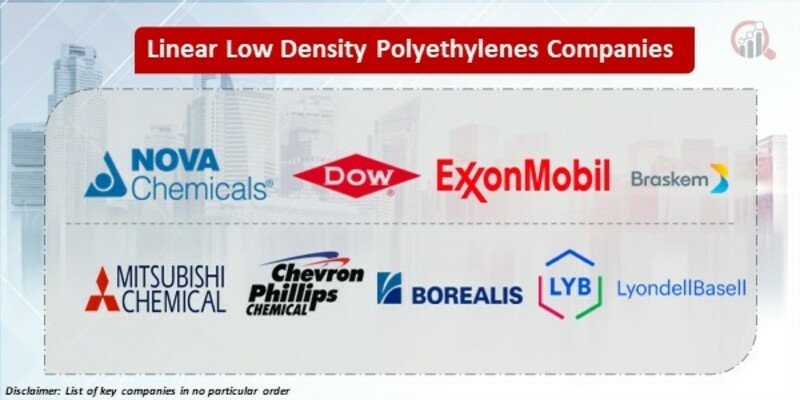 Linear Low Density Polyethylenes Companies

NOVA Chemicals®

DOW

ExxonMobil

Braskem

MITSUBISHI CHEMICAL

Chevron Phillips CHEMICAL

BOREALIS

LYB

LyondellBasell

Disclaimer: List of key companies in no particular order