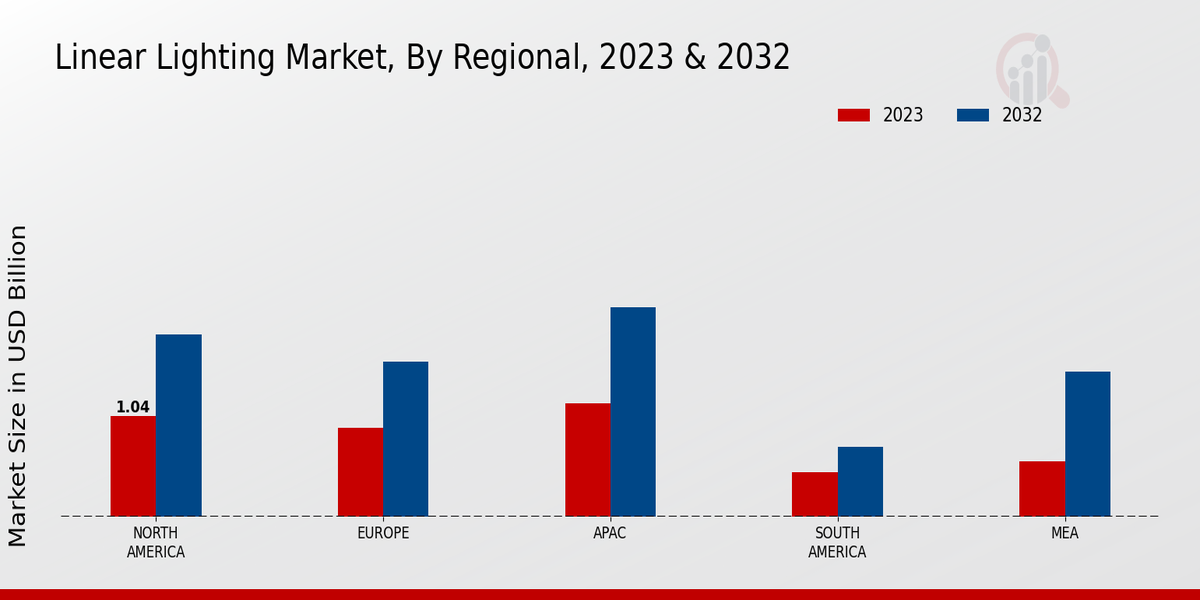 Linear Lighting Market, By Regional, 2023 & 2032

2023 2032

Market Size in USD Billion

1.04

NORTH AMERICA

EUROPE

APAC

SOUTH AMERICA

MEA