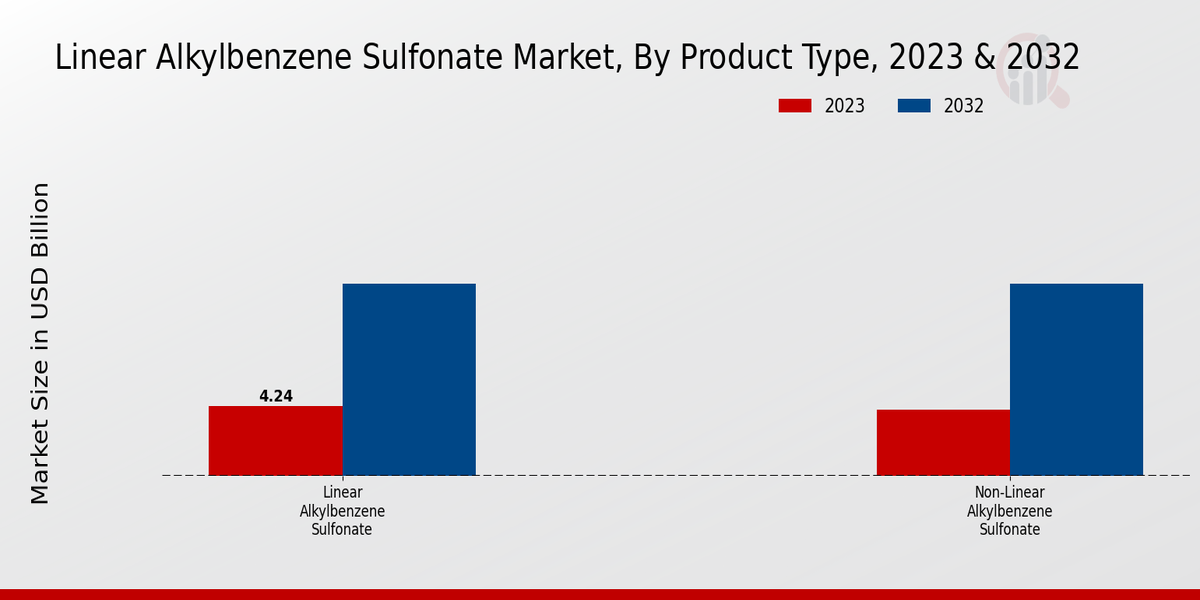 Linear Alkylbenzene Sulfonate Market, By Product Type, 2023 & 2032

2023
2032

Market Size in USD Billion

4.24

Linear Alkylbenzene Sulfonate

Non-Linear Alkylbenzene Sulfonate