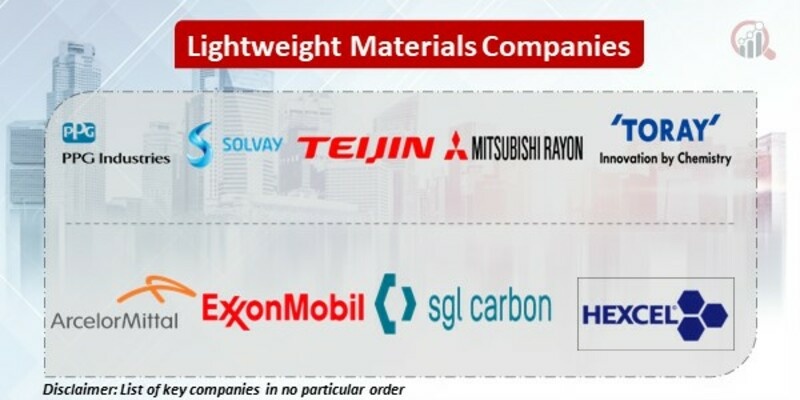 Lightweight Materials Companies

PPG
PPG Industries

SOLVAY

TEIJIN

MITSUBISHI RAYON

'TORAY'
Innovation by Chemistry

ArcelorMittal

ExxonMobil

sgl carbon

HEXCEL

Disclaimer: List of key companies in no particular order