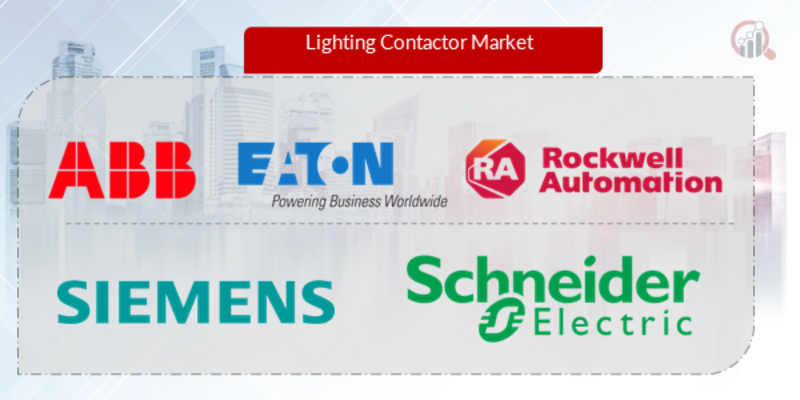 Lighting Contactor Market

ABB

EATON
Powering Business Worldwide

RA Rockwell Automation

SIEMENS

Schneider Electric