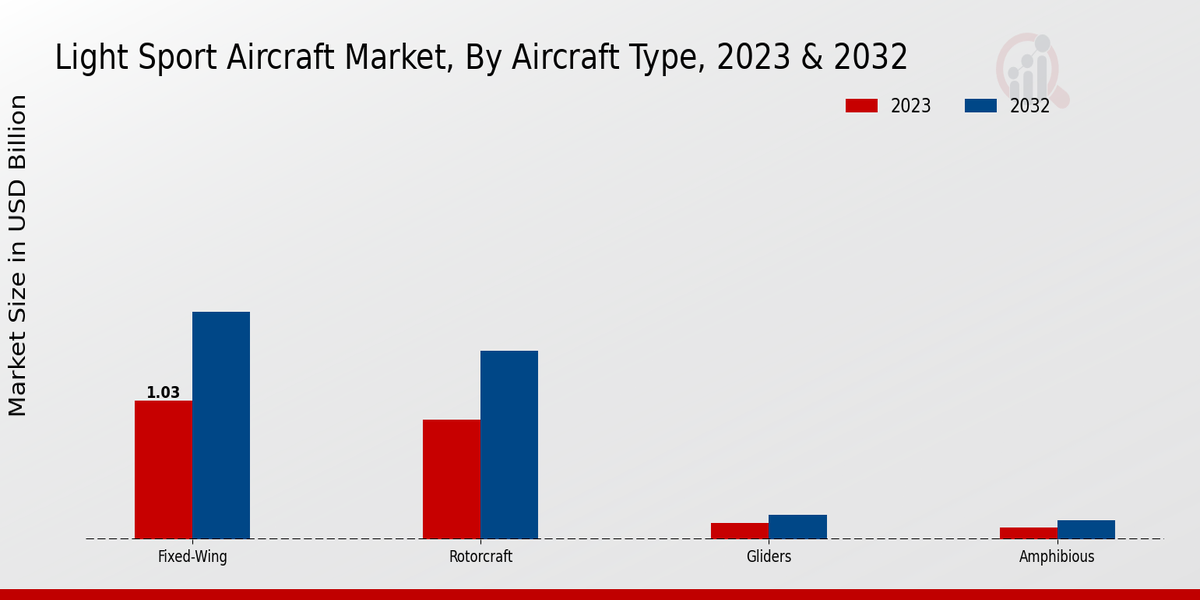 Light Sport Aircraft Market, By Aircraft Type, 2023 & 2032

2023
2032

Market Size in USD Billion

1.03

Fixed-Wing
Rotorcraft
Gliders
Amphibious