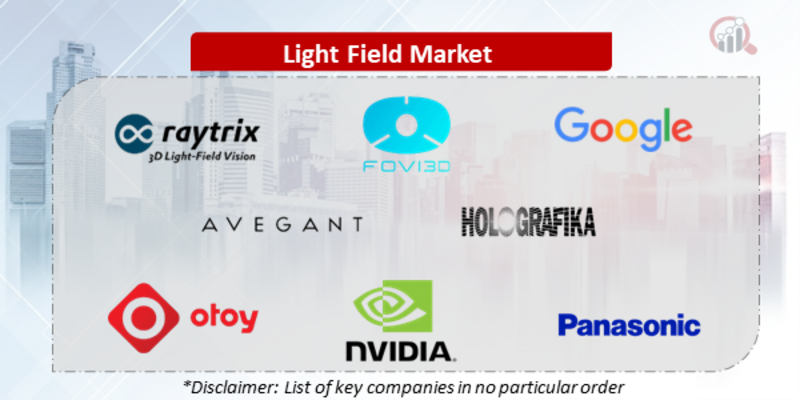 Light Field Market

raytrix
3D Light-Field Vision

FOVI3D

Google

AVEGANT

HOLOGRAFIKA

otoy

NVIDIA.

Panasonic

*Disclaimer: List of key companies in no particular order