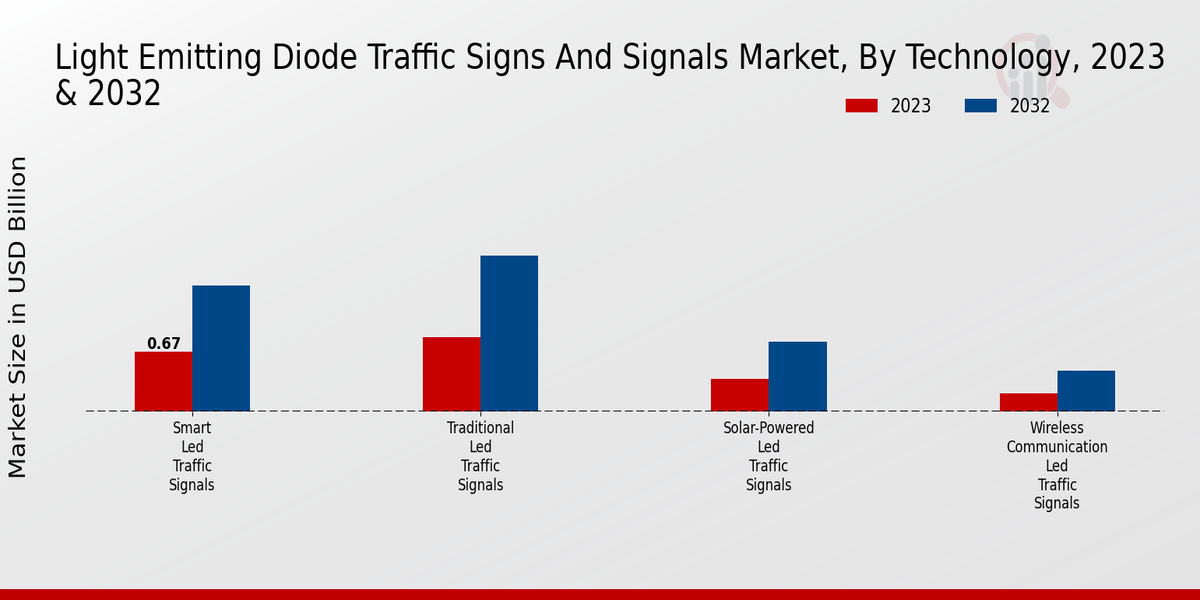 Light Emitting Diode Traffic Signs And Signals Market, By Technology, 2023 & 2032

2023
2032

Market Size in USD Billion

0.67

Smart Led Traffic Signals

Traditional Led Traffic Signals

Solar-Powered Led Traffic Signals

Wireless Communication Led Traffic Signals