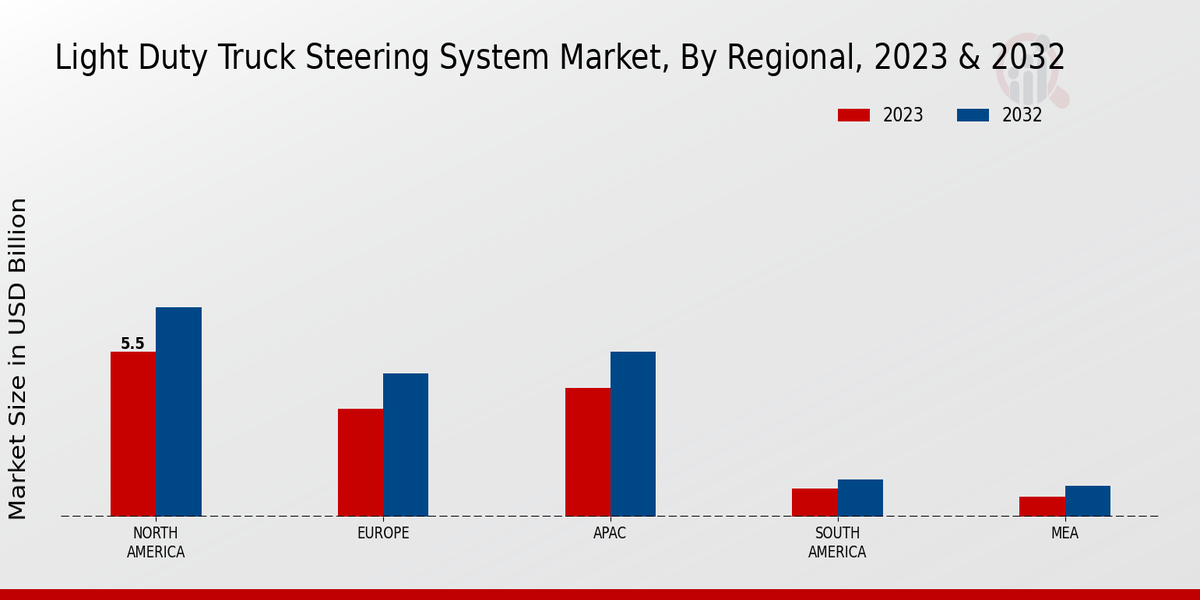 Light Duty Truck Steering System Market, By Regional, 2023 & 2032

2023
2032

Market Size in USD Billion

5.5

NORTH AMERICA
EUROPE
APAC
SOUTH AMERICA
MEA