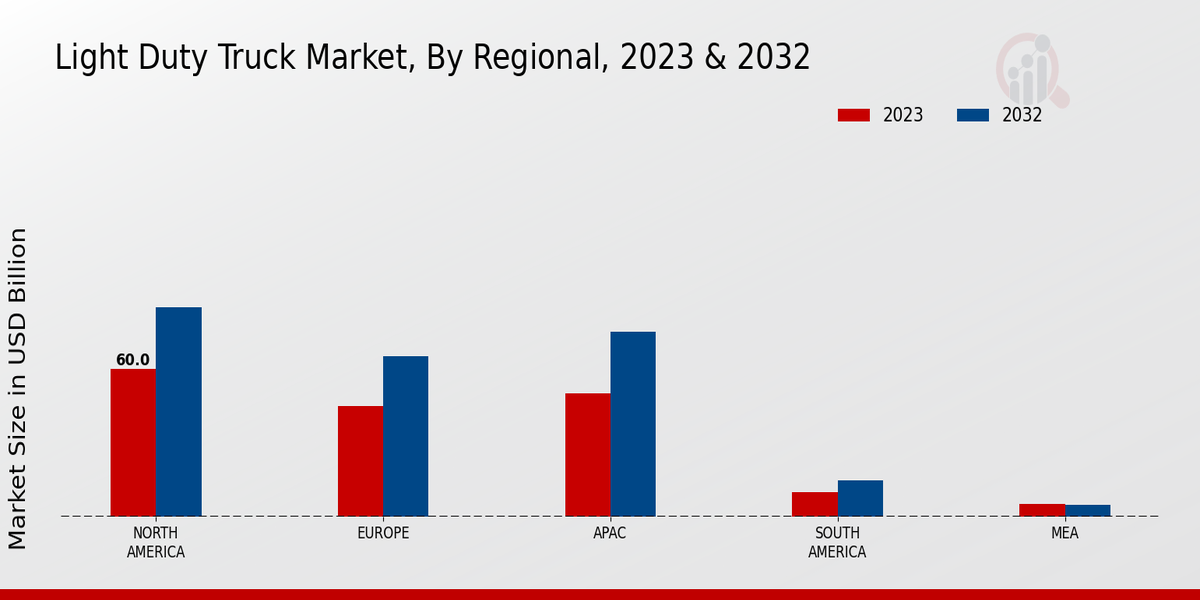 Light Duty Truck Market, By Regional, 2023 & 2032

2023
2032

Market Size in USD Billion

60.0

NORTH AMERICA
EUROPE
APAC
SOUTH AMERICA
MEA