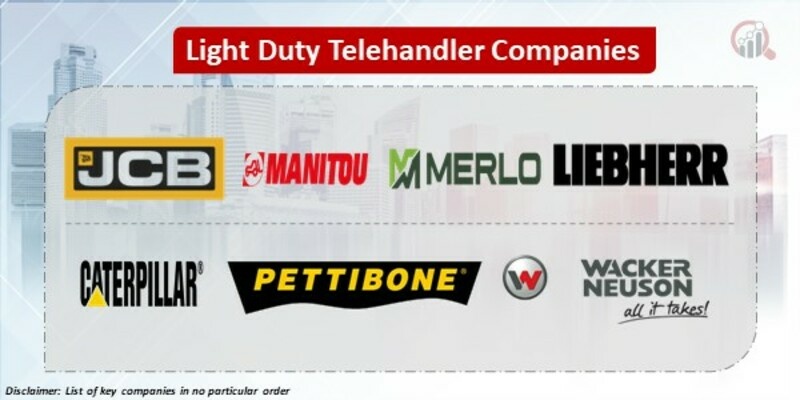 Light Duty Telehandler Companies

JCB

MANITOU

MERLO

LIEBHERR

CATERPILLAR®

PETTIBONE®

WACKER NEUSON
all it takes!

Disclaimer: List of key companies in no particular order