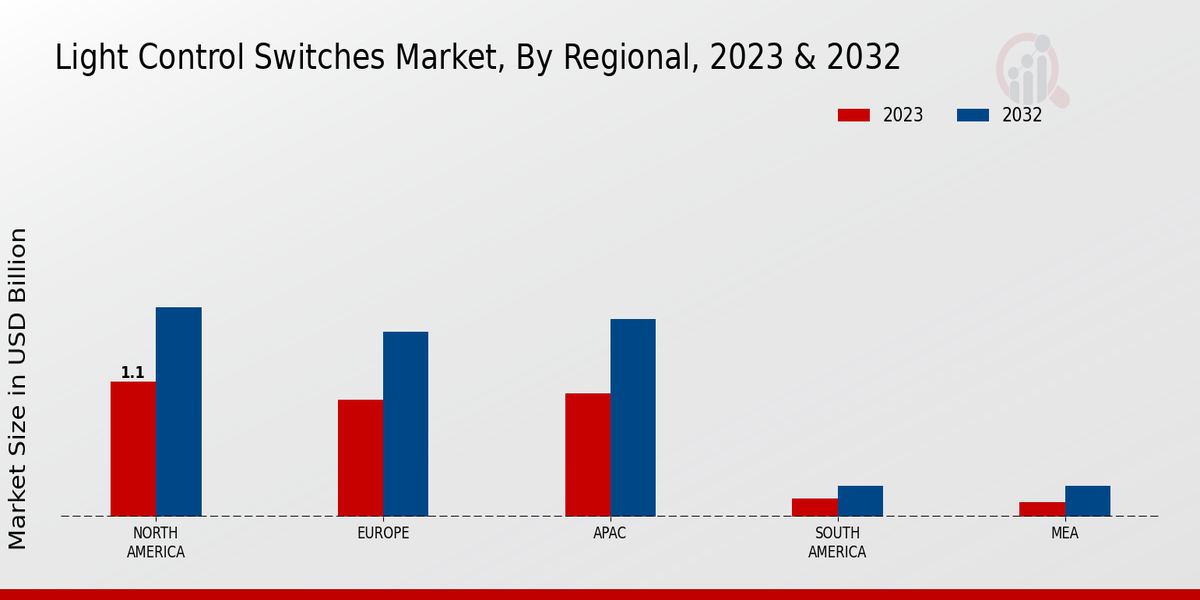 Light Control Switches Market, By Regional, 2023 & 2032

2023 2032

Market Size in USD Billion

1.1

NORTH AMERICA

EUROPE

APAC

SOUTH AMERICA

MEA