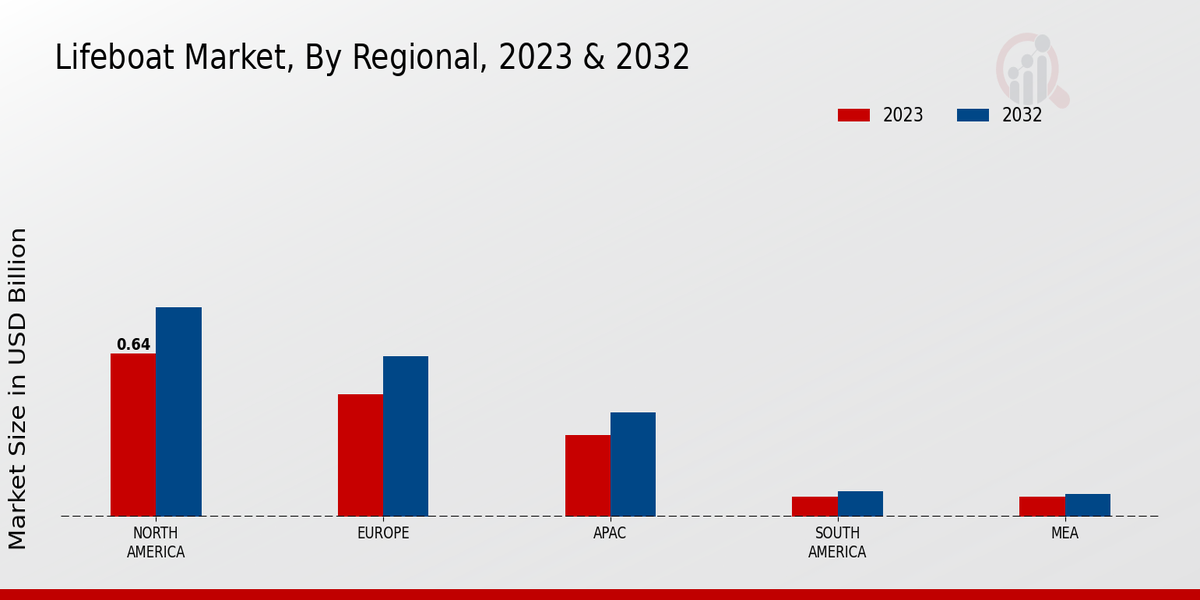 Lifeboat Market, By Regional, 2023 & 2032

2023
2032

Market Size in USD Billion

0.64

NORTH AMERICA
EUROPE
APAC
SOUTH AMERICA
MEA