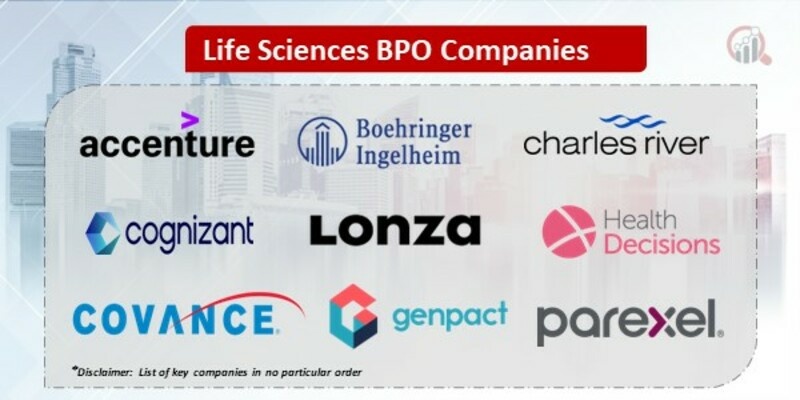 Life Sciences BPO Companies

accenture

Boehringer Ingelheim

charles river

cognizant

Lonza

Health Decisions

COVANCE

genpact

parexel

*Disclaimer: List of key companies in no particular order