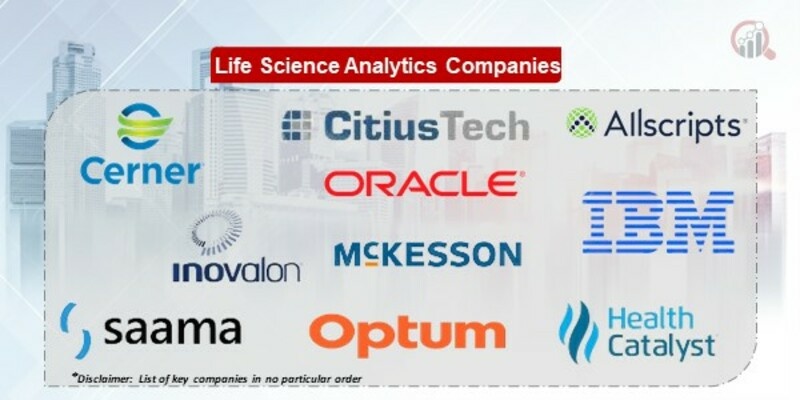 Life Science Analytics Companies

Cerner

CitiusTech

Allscripts

ORACLE

IBM

inovalon

McKESSON

saama

Optum

Health Catalyst

*Disclaimer: List of key companies in no particular order