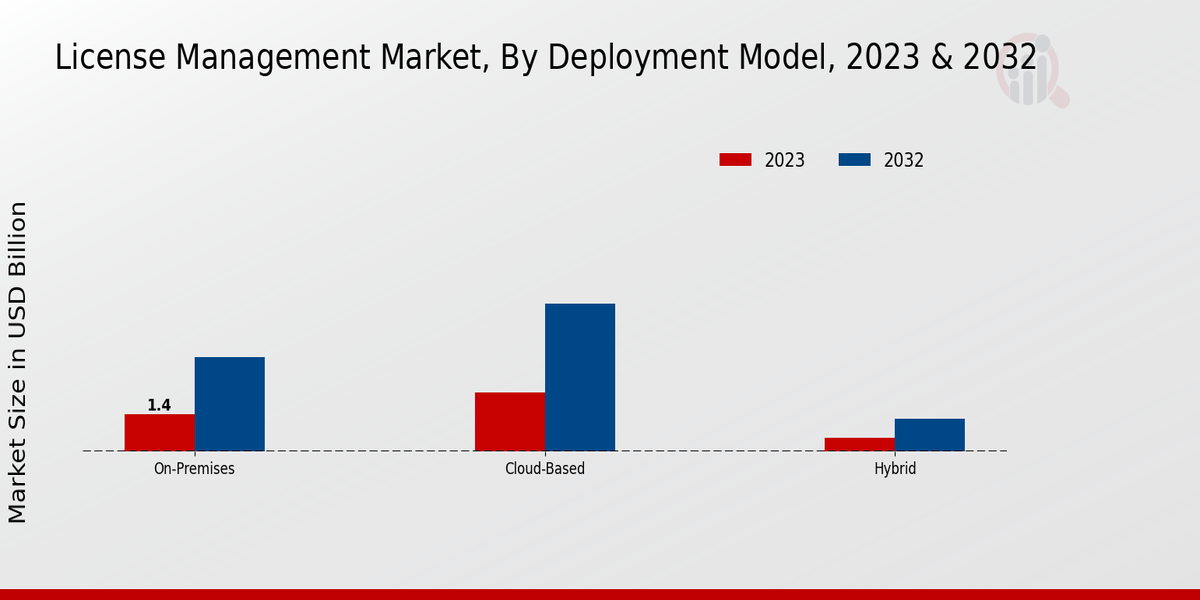 License Management Market, By Deployment Model, 2023 & 2032

2023
2032

Market Size in USD Billion

1.4

On-Premises
Cloud-Based
Hybrid