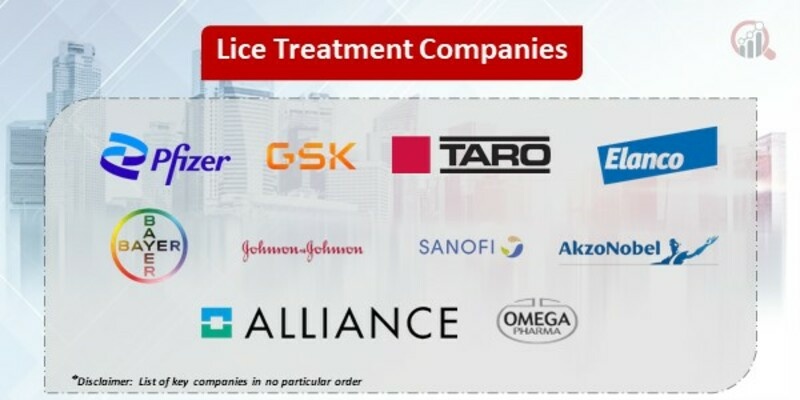 Lice Treatment Companies

Pfizer GSK TARO Elanco

BAYER BAYER Johnson&Johnson SANOFI AkzoNobel

ALLIANCE OMEGA PHARMA

*Disclaimer: List of key companies in no particular order