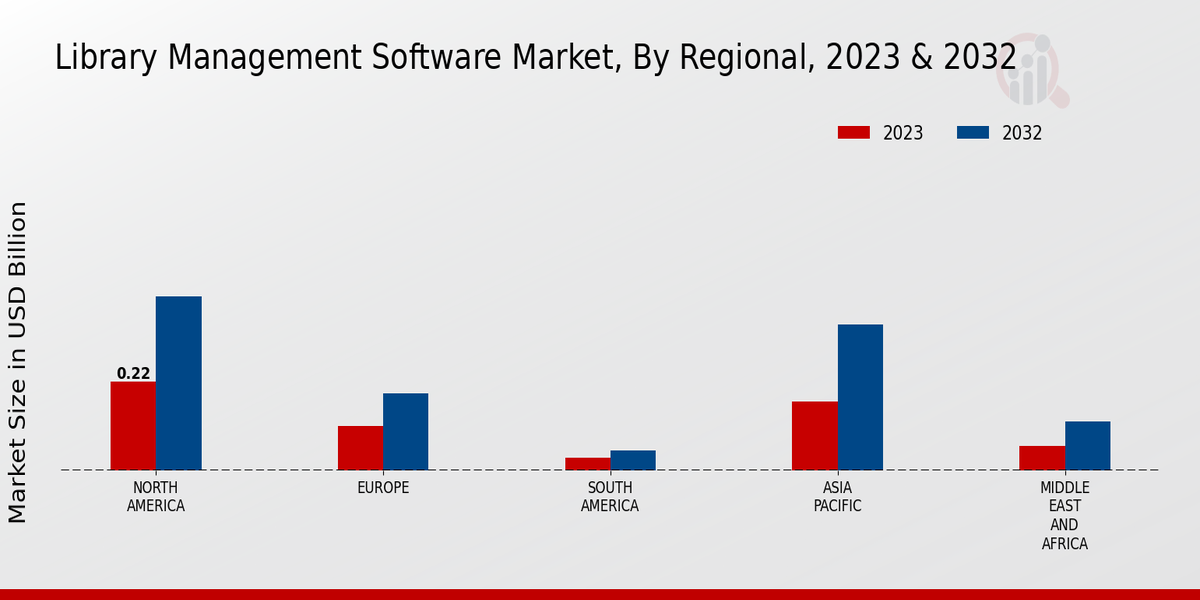 Library Management Software Market, By Regional, 2023 & 2032

2023
2032

Market Size in USD Billion

0.22

NORTH AMERICA
EUROPE
SOUTH AMERICA
ASIA PACIFIC
MIDDLE EAST AND AFRICA