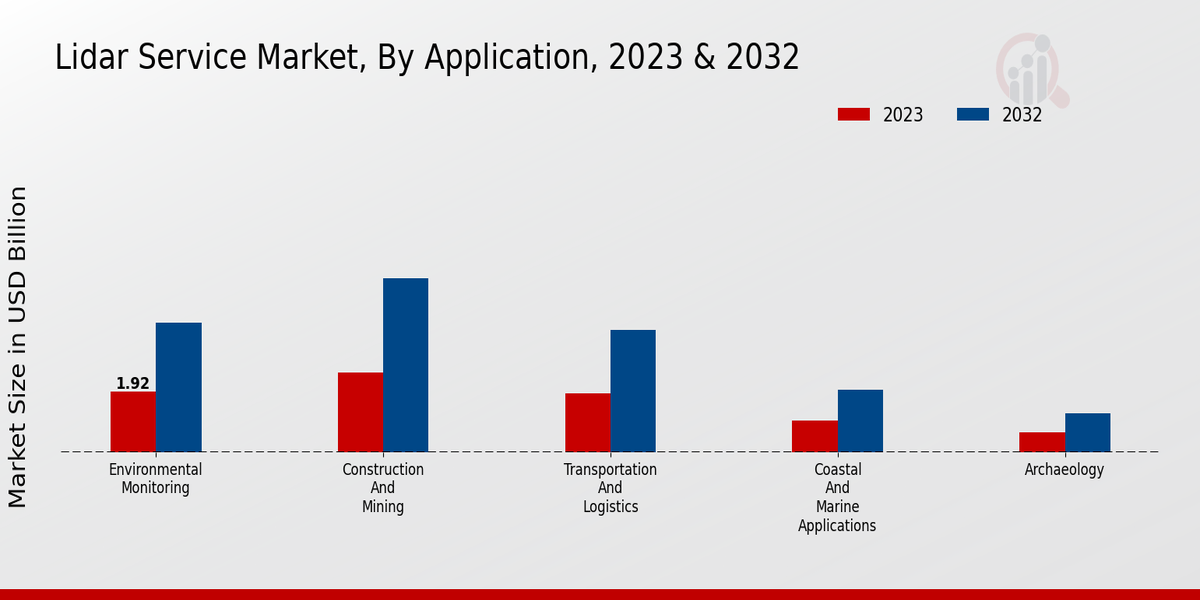 Lidar Service Market, By Application, 2023 & 2032

2023
2032

Market Size in USD Billion

1.92

Environmental Monitoring

Construction And Mining

Transportation And Logistics

Coastal And Marine Applications

Archaeology