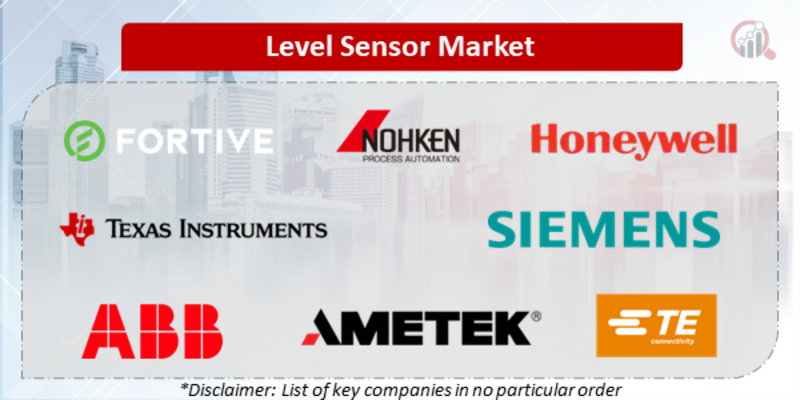 Level Sensor Market

FORTIVE

NOHKEN
PROCESS AUTOMATION

Honeywell

TEXAS INSTRUMENTS

SIEMENS

ABB

AMETEK®

TE
connectivity

*Disclaimer: List of key companies in no particular order