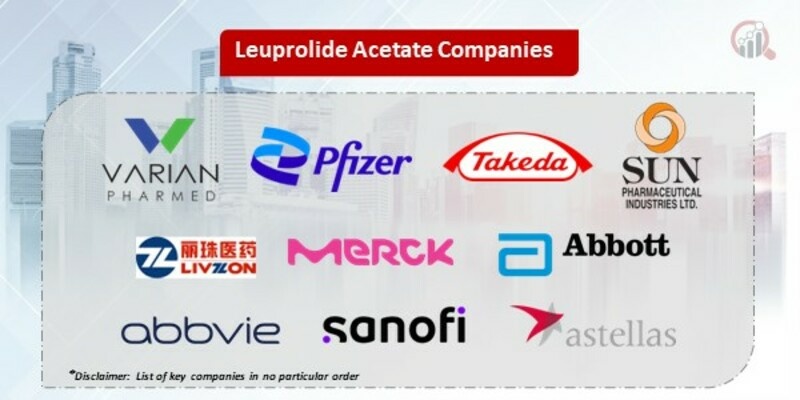 Leuprolide Acetate Companies

VARIAN PHARMED

Pfizer

Takeda

SUN PHARMACEUTICAL INDUSTRIES LTD.

丽珠医药 LIVZON

MERCK

Abbott

abbvie

sanofi

astellas

*Disclaimer: List of key companies in no particular order