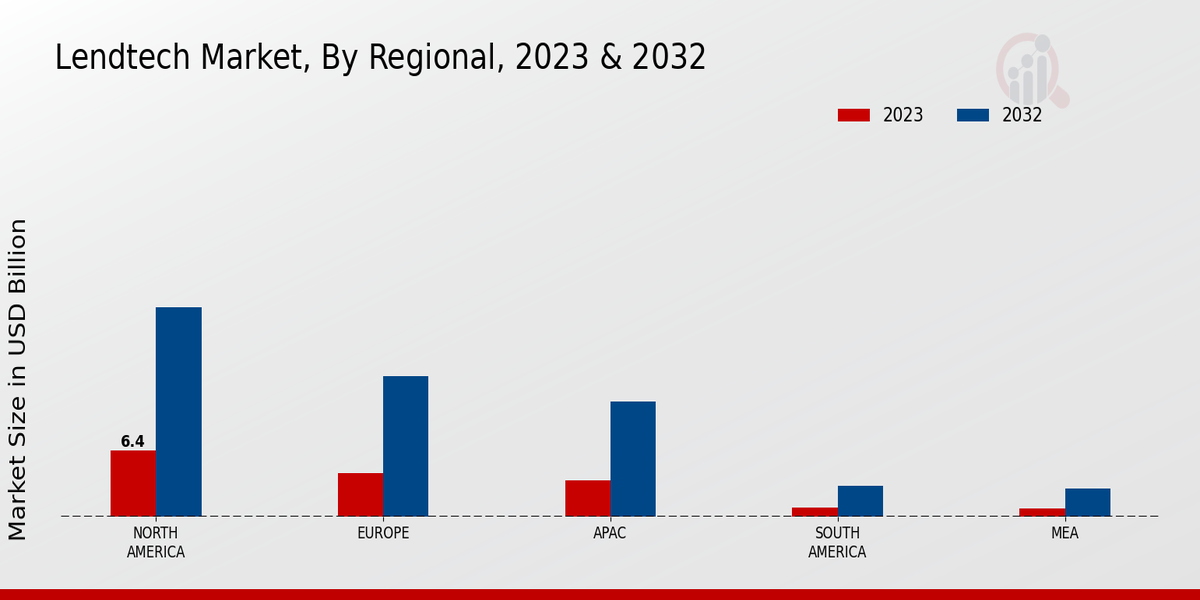 Lendtech Market, By Regional, 2023 & 2032

2023
2032

Market Size in USD Billion

6.4

NORTH AMERICA
EUROPE
APAC
SOUTH AMERICA
MEA