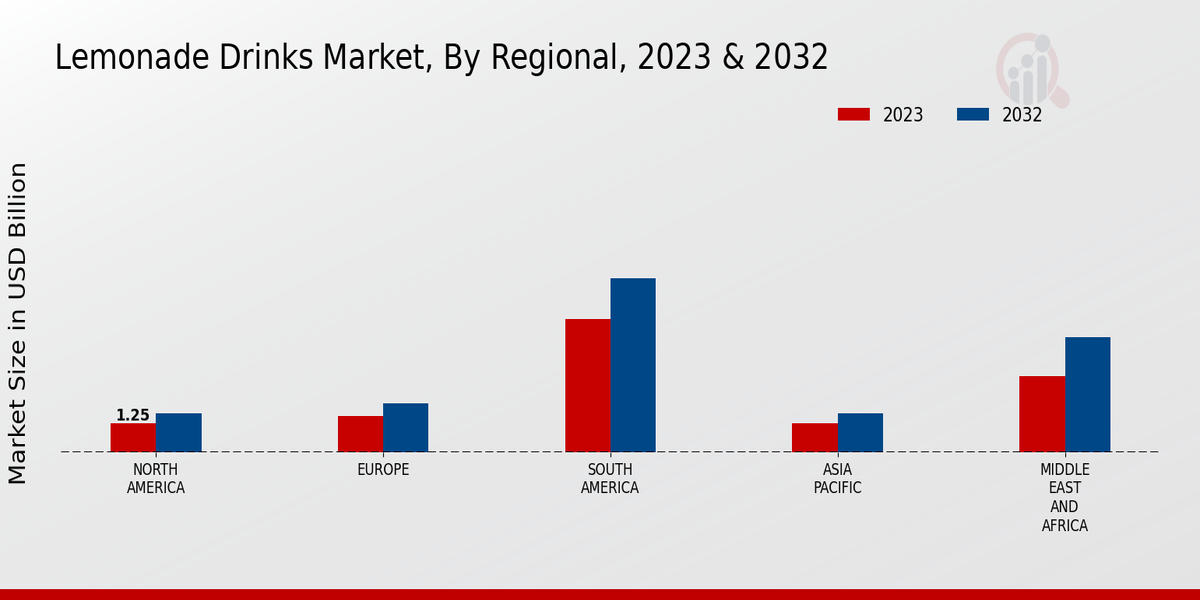 Lemonade Drinks Market, By Regional, 2023 & 2032

2023 2032

Market Size in USD Billion

1.25

NORTH AMERICA

EUROPE

SOUTH AMERICA

ASIA PACIFIC

MIDDLE EAST AND AFRICA