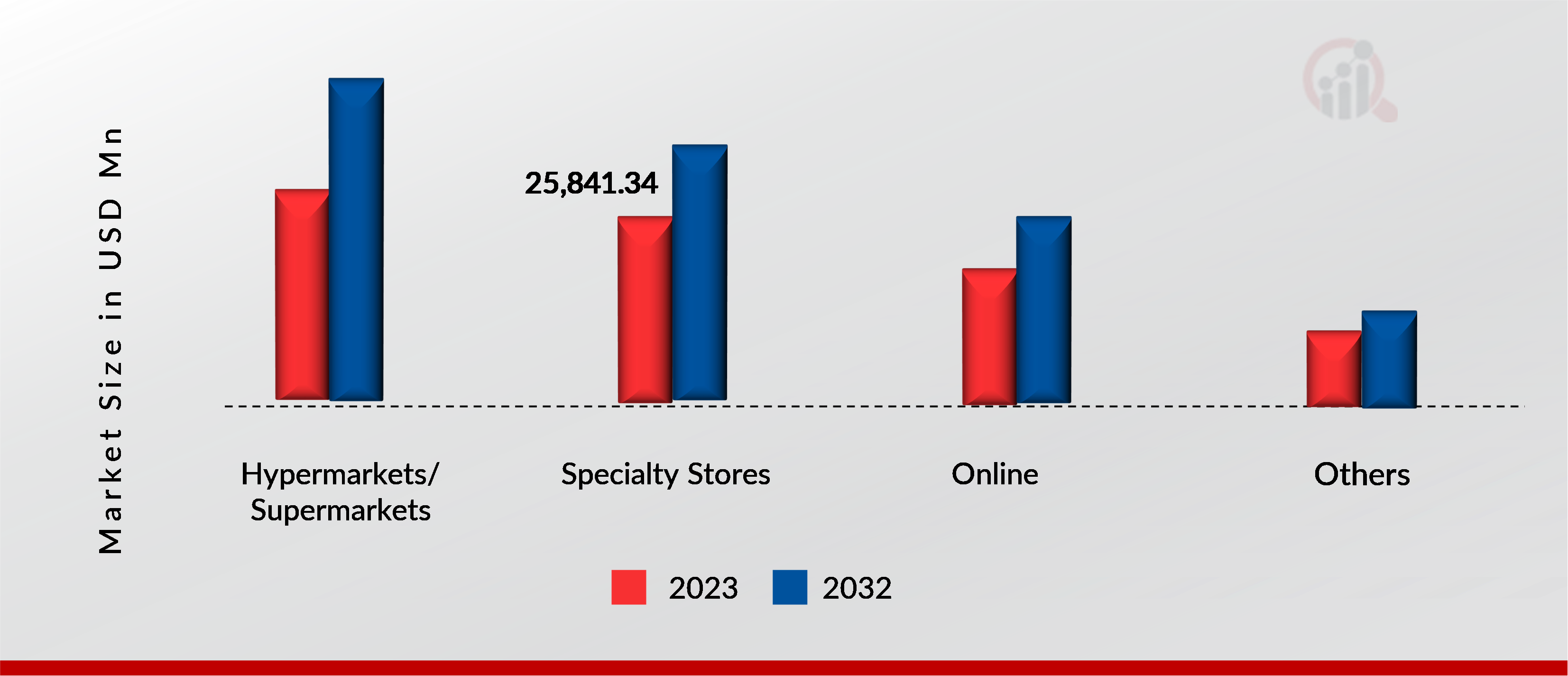 Market Size in USD Mn

25,841.34

Hypermarkets/ Supermarkets

Specialty Stores

Online

Others

2023

2032