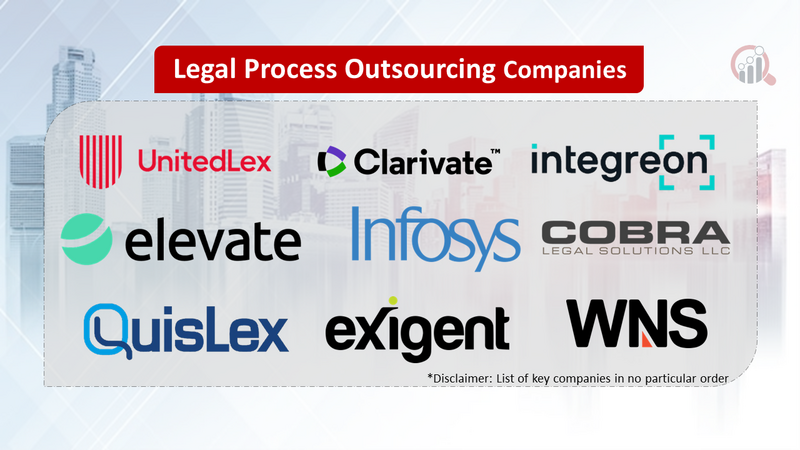 Legal Process Outsourcing Companies

UnitedLex

Clarivate™

integreon

elevate

Infosys

COBRA
LEGAL SOLUTIONS LLC

QuisLex

exigent

WNS

*Disclaimer: List of key companies in no particular order