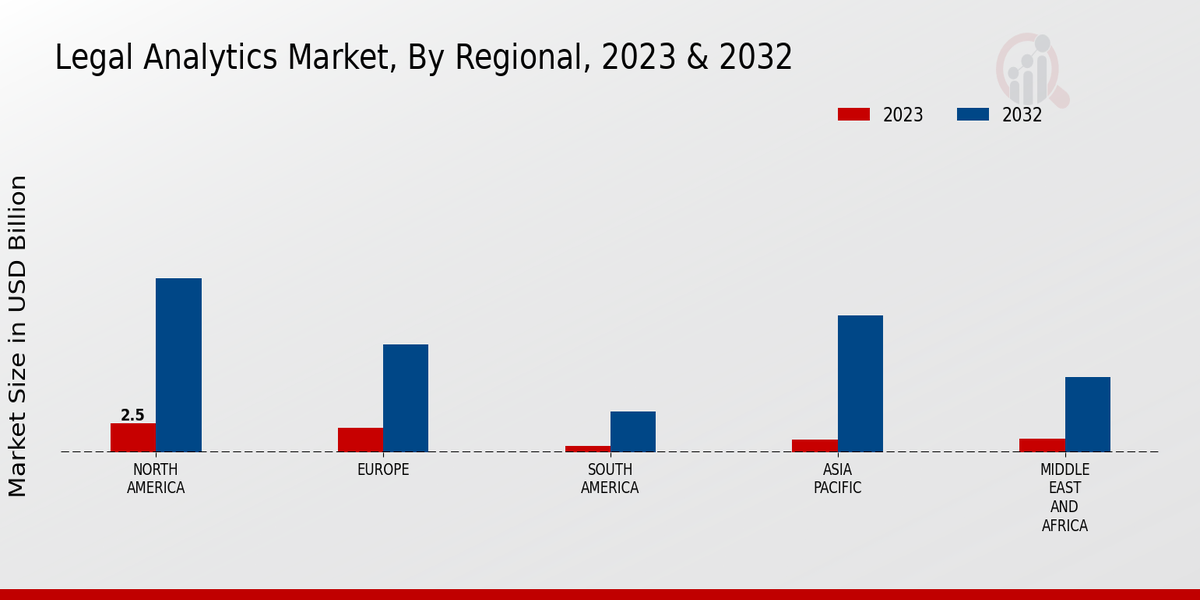 Legal Analytics Market, By Regional, 2023 & 2032

2023
2032

Market Size in USD Billion

2.5

NORTH AMERICA
EUROPE
SOUTH AMERICA
ASIA PACIFIC
MIDDLE EAST AND AFRICA