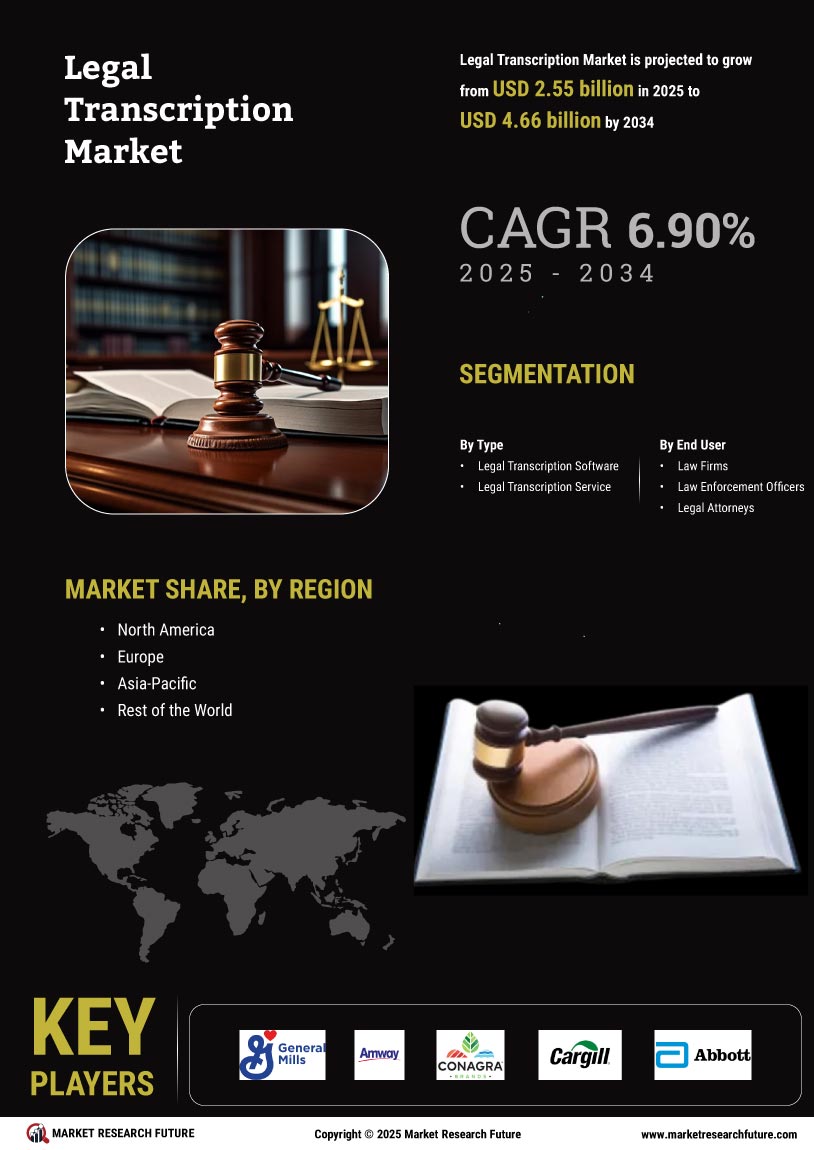 Legal Transcription Market

Legal Transcription Market is projected to grow from USD 2.55 billion in 2025 to USD 4.66 billion by 2034

CAGR 6.90%
2025 - 2034

SEGMENTATION

By Type
• Legal Transcription Software
• Legal Transcription Service

By End User
• Law Firms
• Law Enforcement Officers
• Legal Attorneys

MARKET SHARE, BY REGION
• North America
• Europe
• Asia-Pacific
• Rest of the World

KEY PLAYERS

General Mills
Amway
CONAGRA BRANDS
Cargill
Abbott

MARKET RESEARCH FUTURE
Copyright © 2025 Market Research Future
www.marketresearchfuture.com