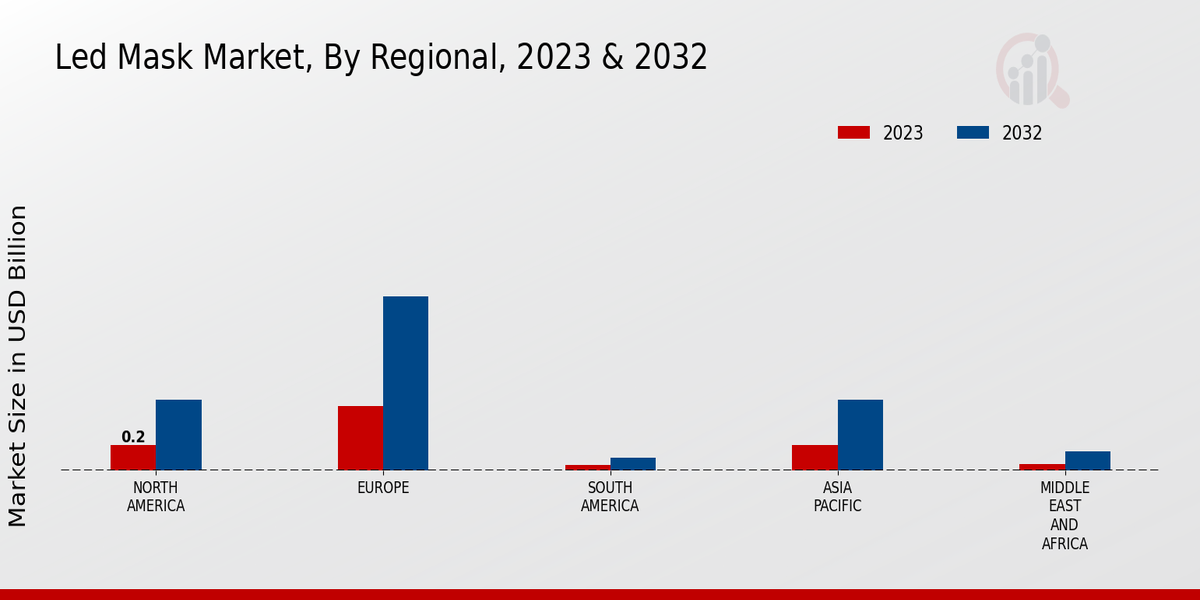 Led Mask Market, By Regional, 2023 & 2032

2023
2032

Market Size in USD Billion

0.2

NORTH AMERICA
EUROPE
SOUTH AMERICA
ASIA PACIFIC
MIDDLE EAST AND AFRICA