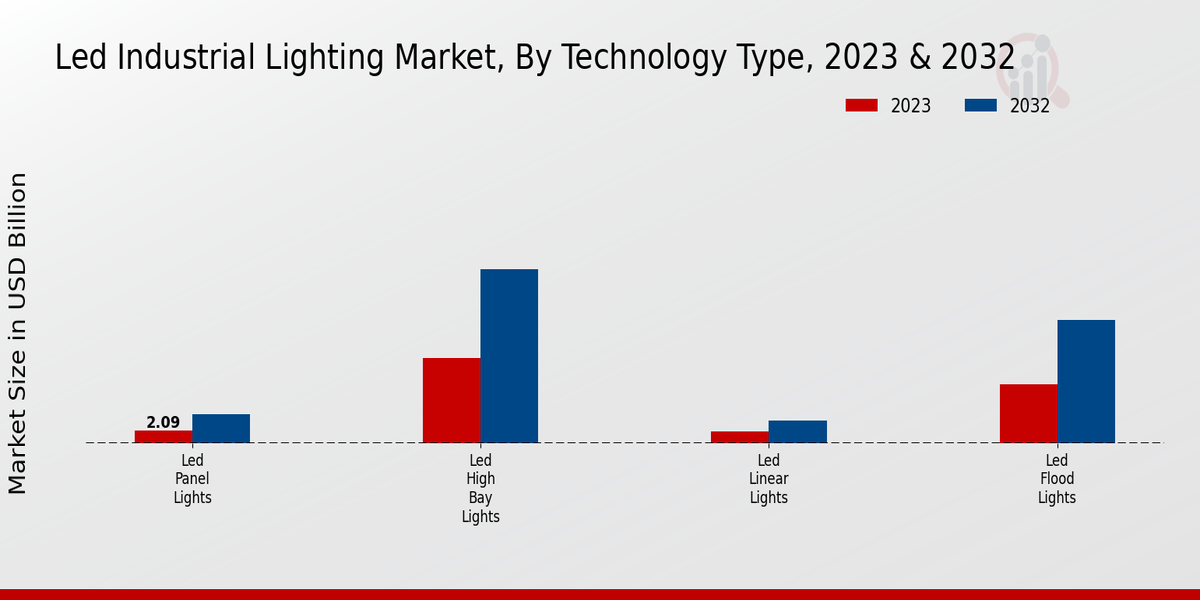 Led Industrial Lighting Market, By Technology Type, 2023 & 2032

2023
2032

Market Size in USD Billion

2.09

Led Panel Lights

Led High Bay Lights

Led Linear Lights

Led Flood Lights