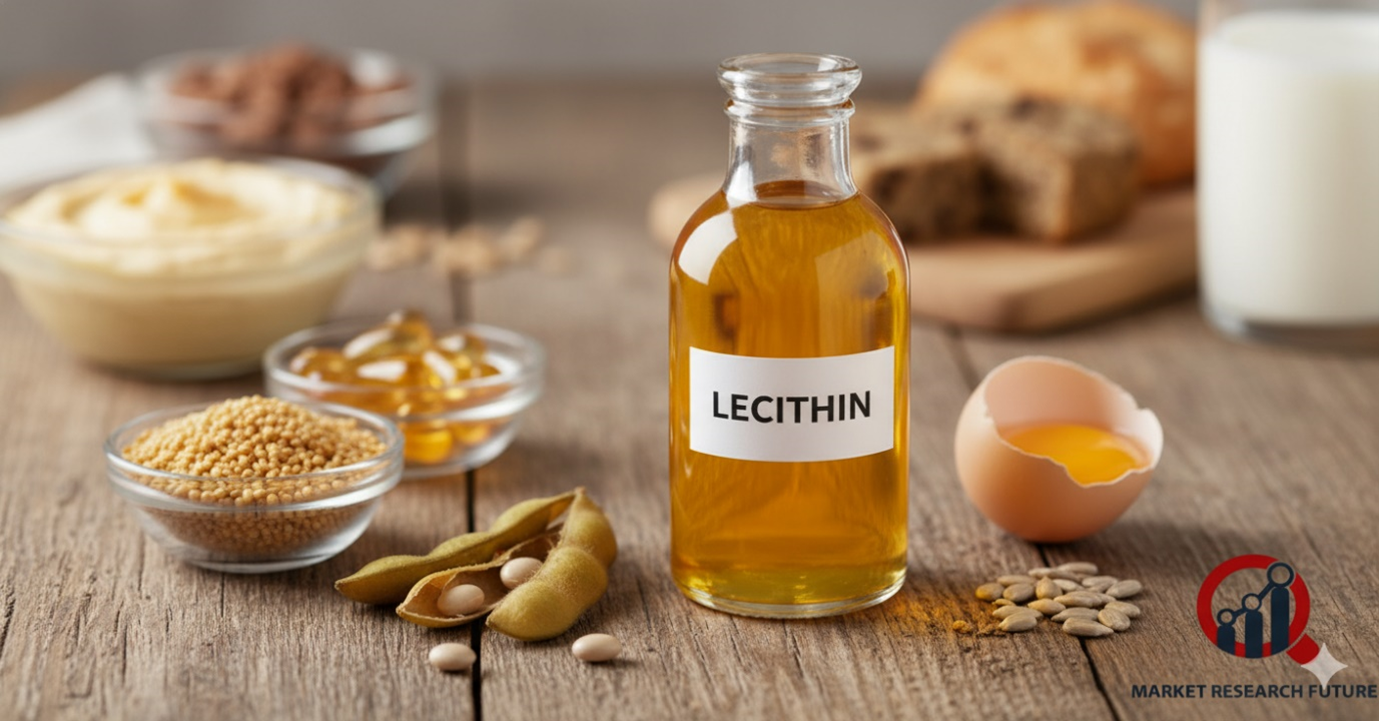 LECITHIN

MARKET RESEARCH FUTURE